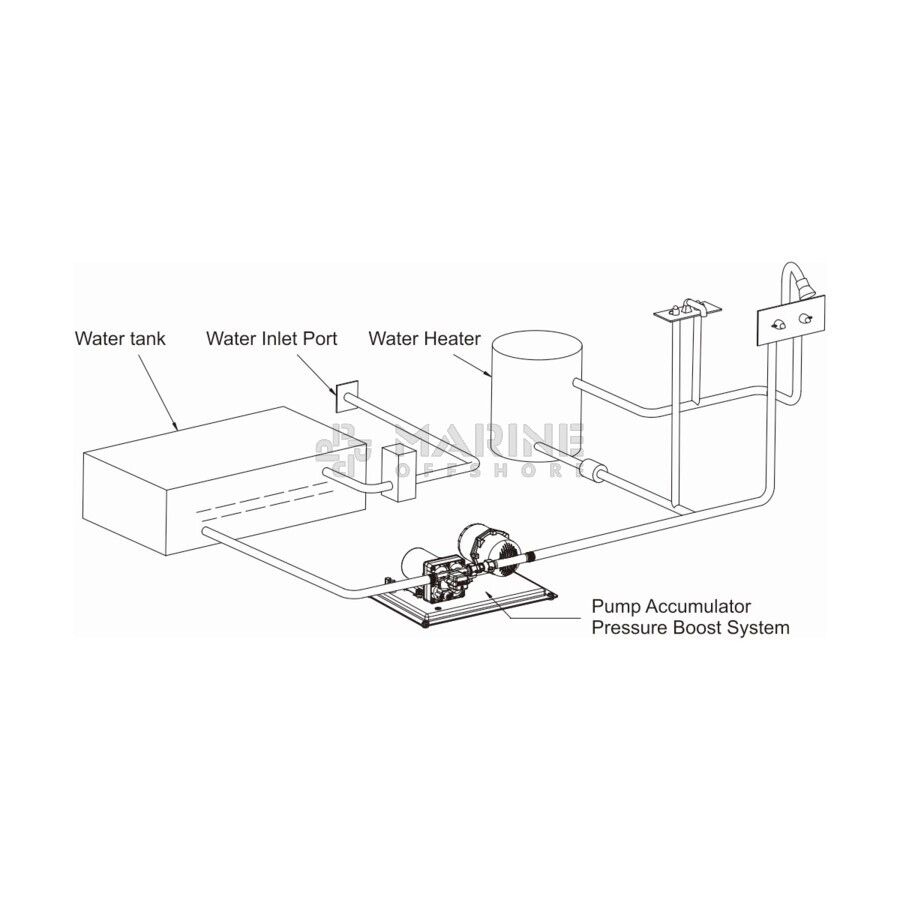 Water tank
Water Inlet Port
Water Heater
MARINE
OFFSHORE
Pump Accumulator
Pressure Boost System